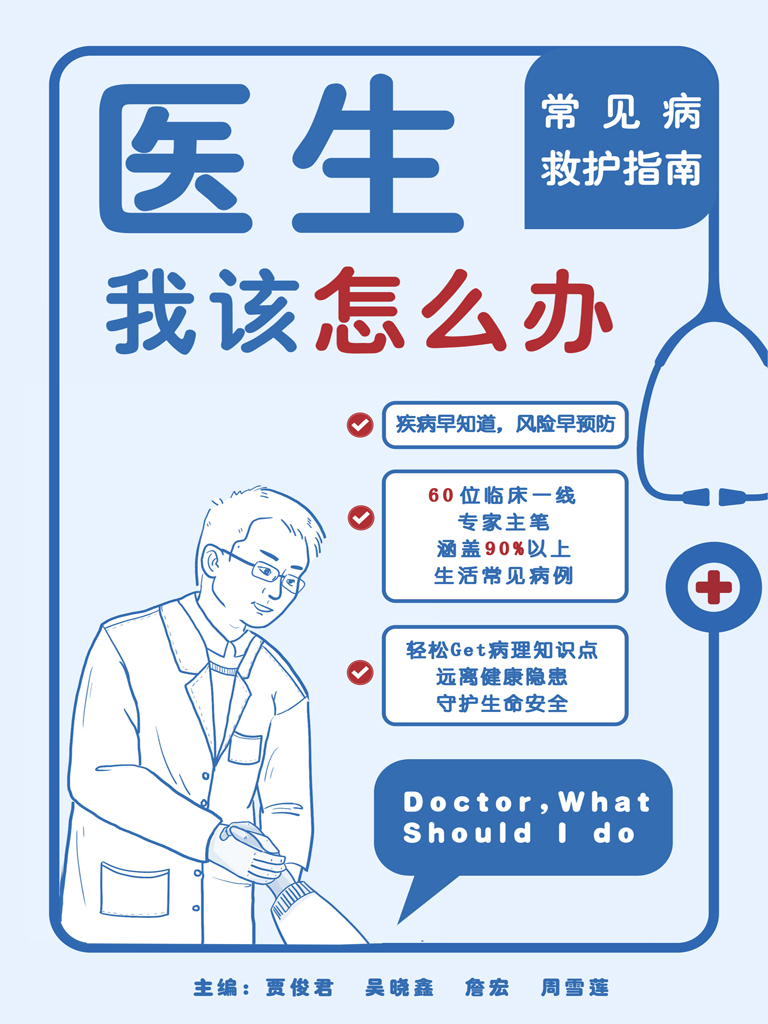 医生

常见病
救护指南

我该怎么办

疾病早知道，风险早预防

60位临床一线
专家主笔
涵盖90%以上
生活常见病例

轻松Get病理知识点
远离健康隐患
守护生命安全

Doctor,What Should I do

主编：贾俊君　吴晓鑫　詹宏　周雪莲